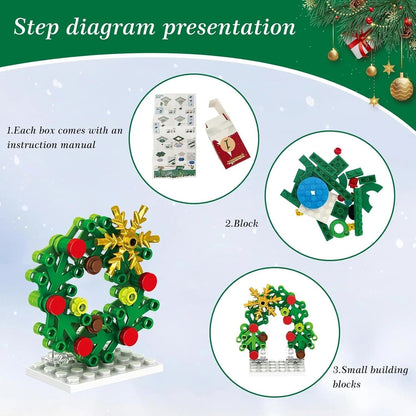 Step diagram presentation

1.Each box comes with an instruction manual

1

2.Block

3.Small building blocks